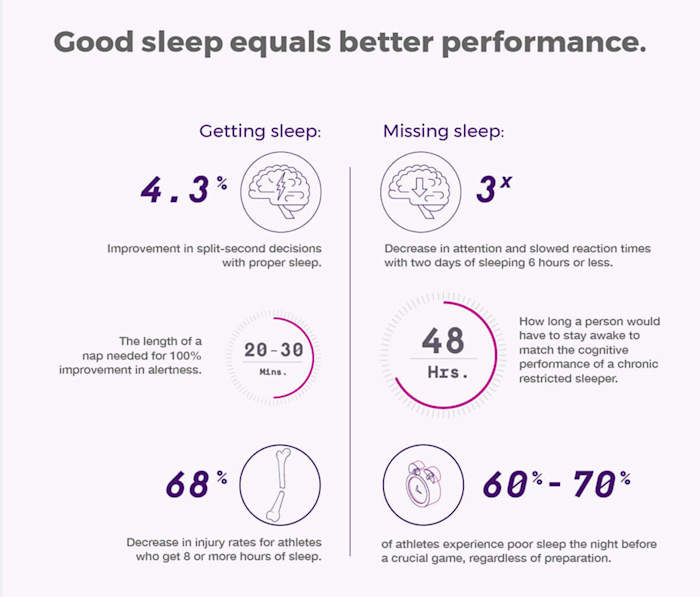 Good sleep equals better performance.

Getting sleep:

4.3%

Improvement in split-second decisions with proper sleep.

The length of a nap needed for 100% improvement in alertness.

20-30
Mins.

68%

Decrease in injury rates for athletes who get 8 or more hours of sleep.

Missing sleep:

3x

Decrease in attention and slowed reaction times with two days of sleeping 6 hours or less.

48
Hrs.

How long a person would have to stay awake to match the cognitive performance of a chronic restricted sleeper.

60%-70%

of athletes experience poor sleep the night before a crucial game, regardless of preparation.